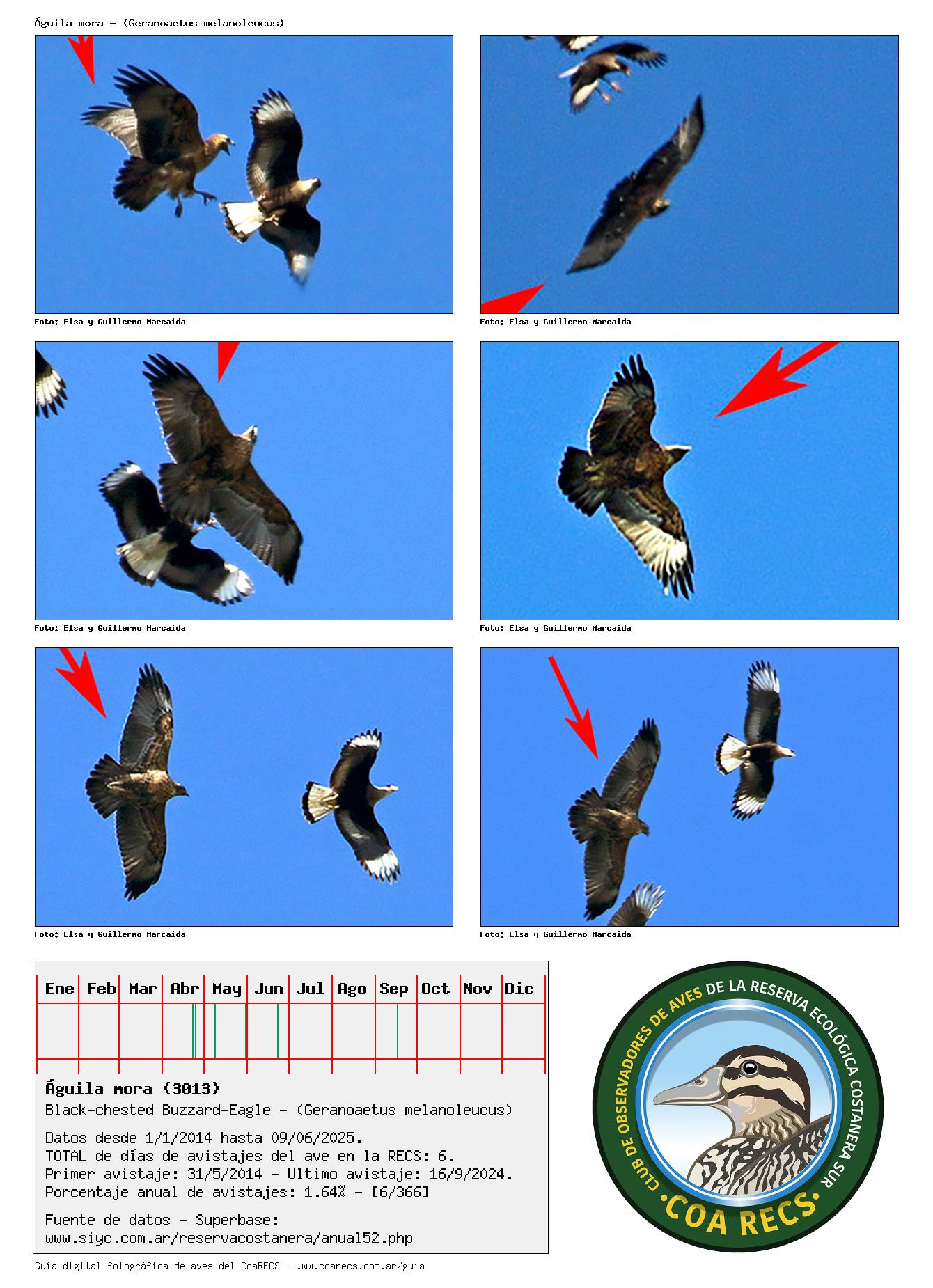 Águila mora - (Geranoaetus melanoleucus)

Foto: Elsa y Guillermo Marcaida

Foto: Elsa y Guillermo Marcaida

Foto: Elsa y Guillermo Marcaida

Foto: Elsa y Guillermo Marcaida

Foto: Elsa y Guillermo Marcaida

Foto: Elsa y Guillermo Marcaida

| Ene | Feb | Mar | Abr | May | Jun | Jul | Ago | Sep | Oct | Nov | Dic |
|---|---|---|---|---|---|---|---|---|---|---|---|
| | | | | | | | | | | | |

Águila mora (3013)
Black-chested Buzzard-Eagle - (Geranoaetus melanoleucus)

Datos desde 1/1/2014 hasta 09/06/2025.
TOTAL de días de avistajes del ave en la RECS: 6.
Primer avistaje: 31/5/2014 - Ultimo avistaje: 16/9/2024.
Porcentaje anual de avistajes: 1.64% - [6/366]

Fuente de datos - Superbase:
www.siyc.com.ar/reservacostanera/anual52.php

CLUB DE OBSERVADORES DE AVES DE LA RESERVA ECOLÓGICA COSTANERA SUR
·COA RECS·

Guía digital fotográfica de aves del CoaRECS - www.coarecs.com.ar/guia